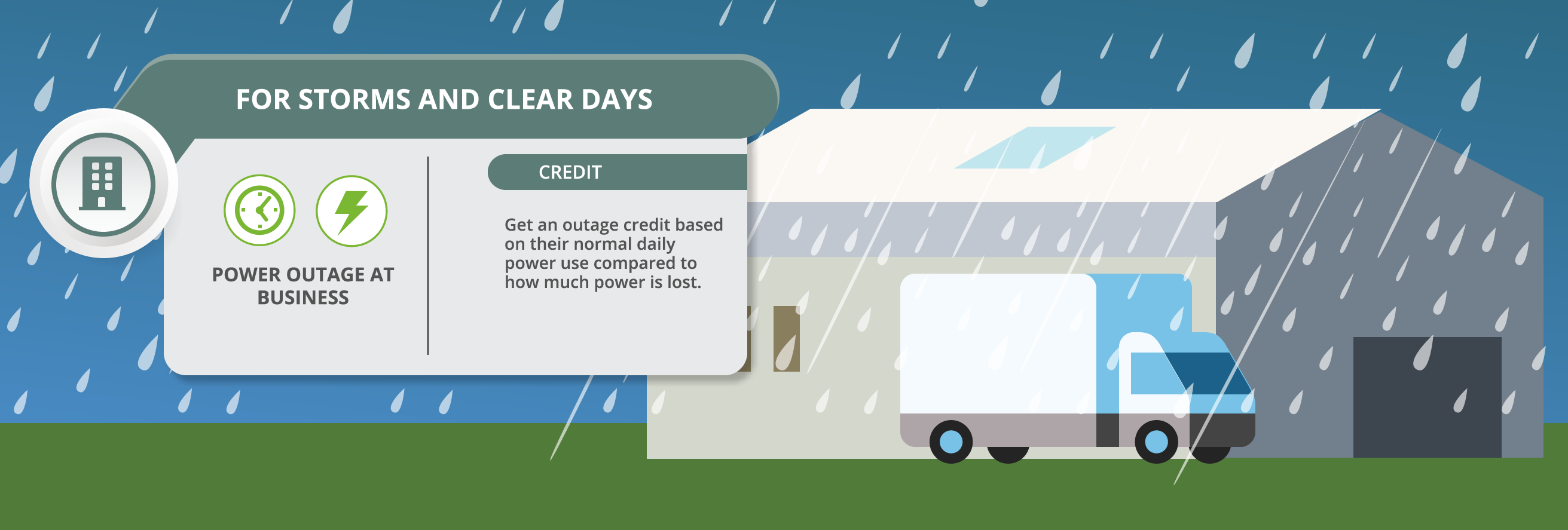 FOR STORMS AND CLEAR DAYS

POWER OUTAGE AT BUSINESS

CREDIT

Get an outage credit based on their normal daily power use compared to how much power is lost.